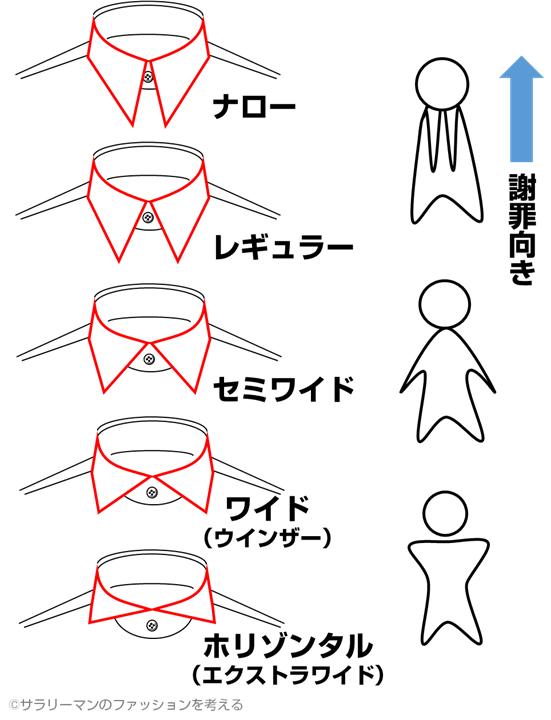 ナロー

レギュラー

セミワイド

ワイド
（ウインザー）

ホリゾンタル
（エクストラワイド）

謝罪向き

©サラリーマンのファッションを考える