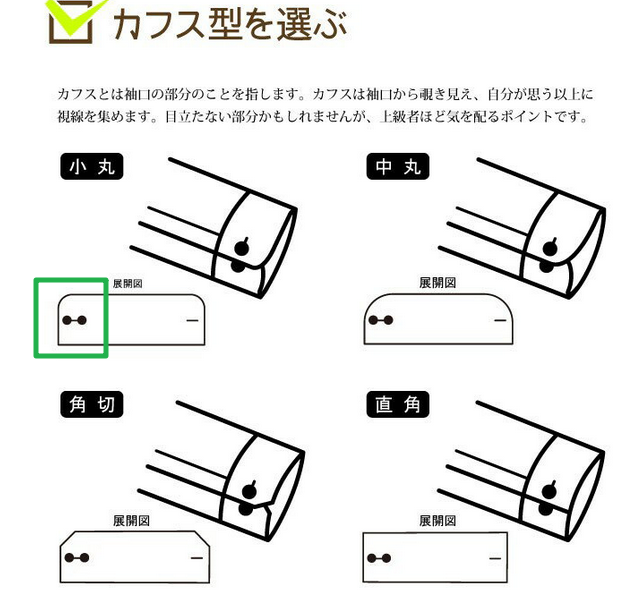 カフス型を選ぶ

カフスとは袖口の部分のことを指します。カフスは袖口から覗き見え、自分が思う以上に視線を集めます。目立たない部分かもしれませんが、上級者ほど気を配るポイントです。

小丸

展開図

中丸

展開図

角切

展開図

直角

展開図